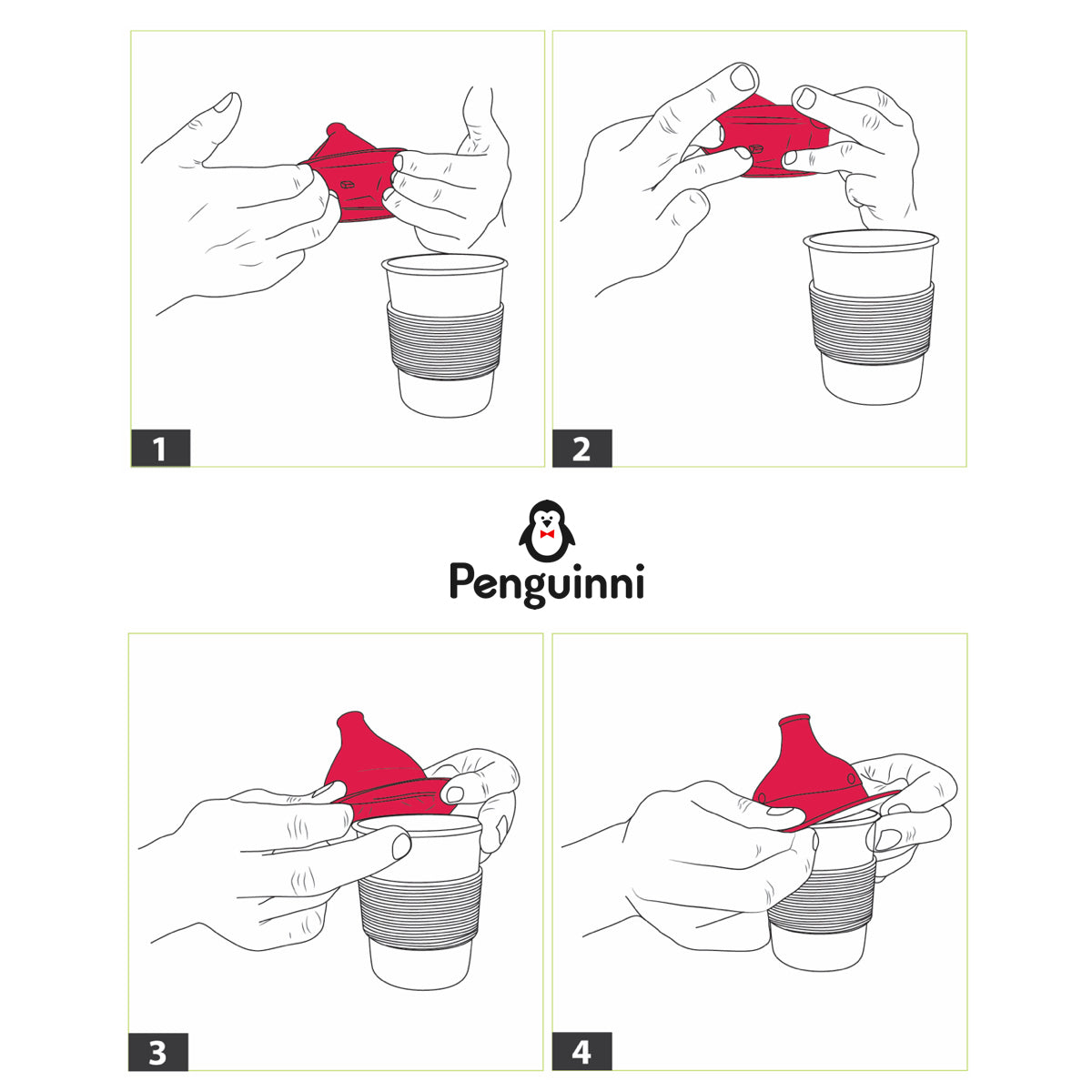 1

2

Penguinni

3

4